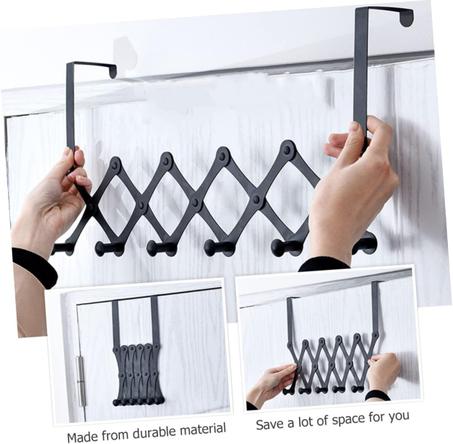 Made from durable material

Save a lot of space for you