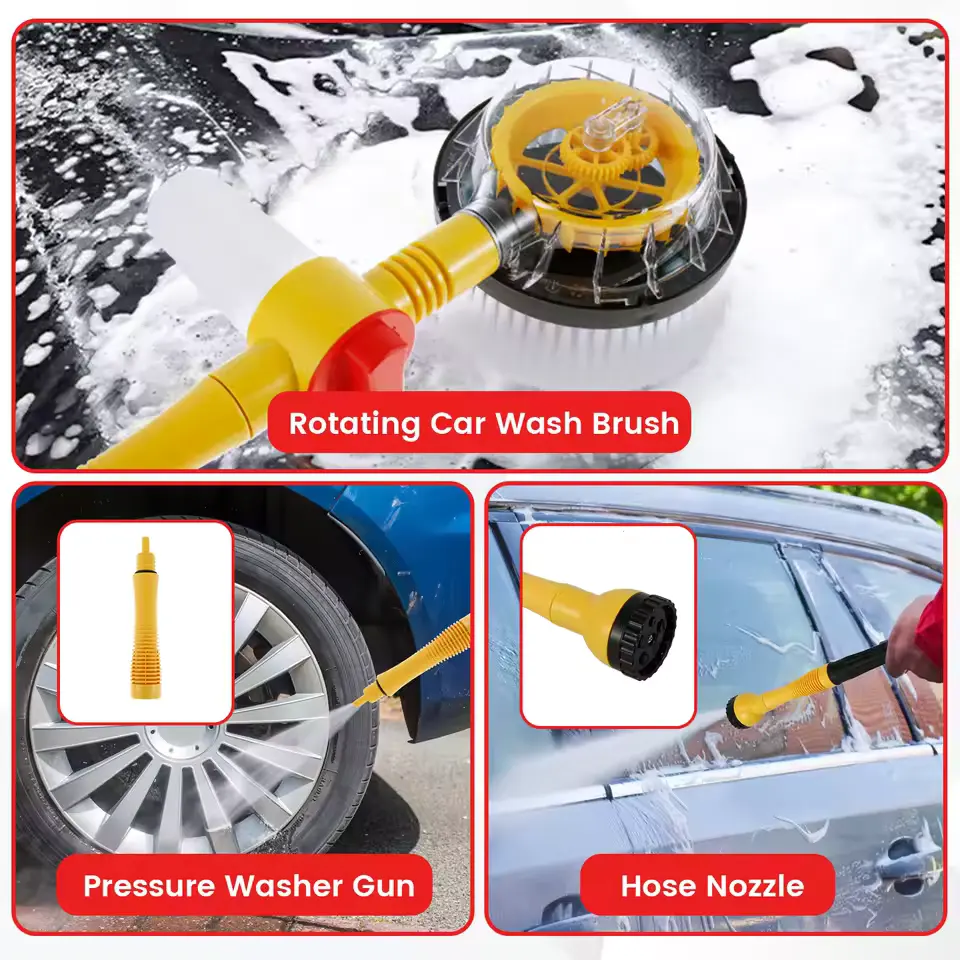 Rotating Car Wash Brush

Pressure Washer Gun

Hose Nozzle