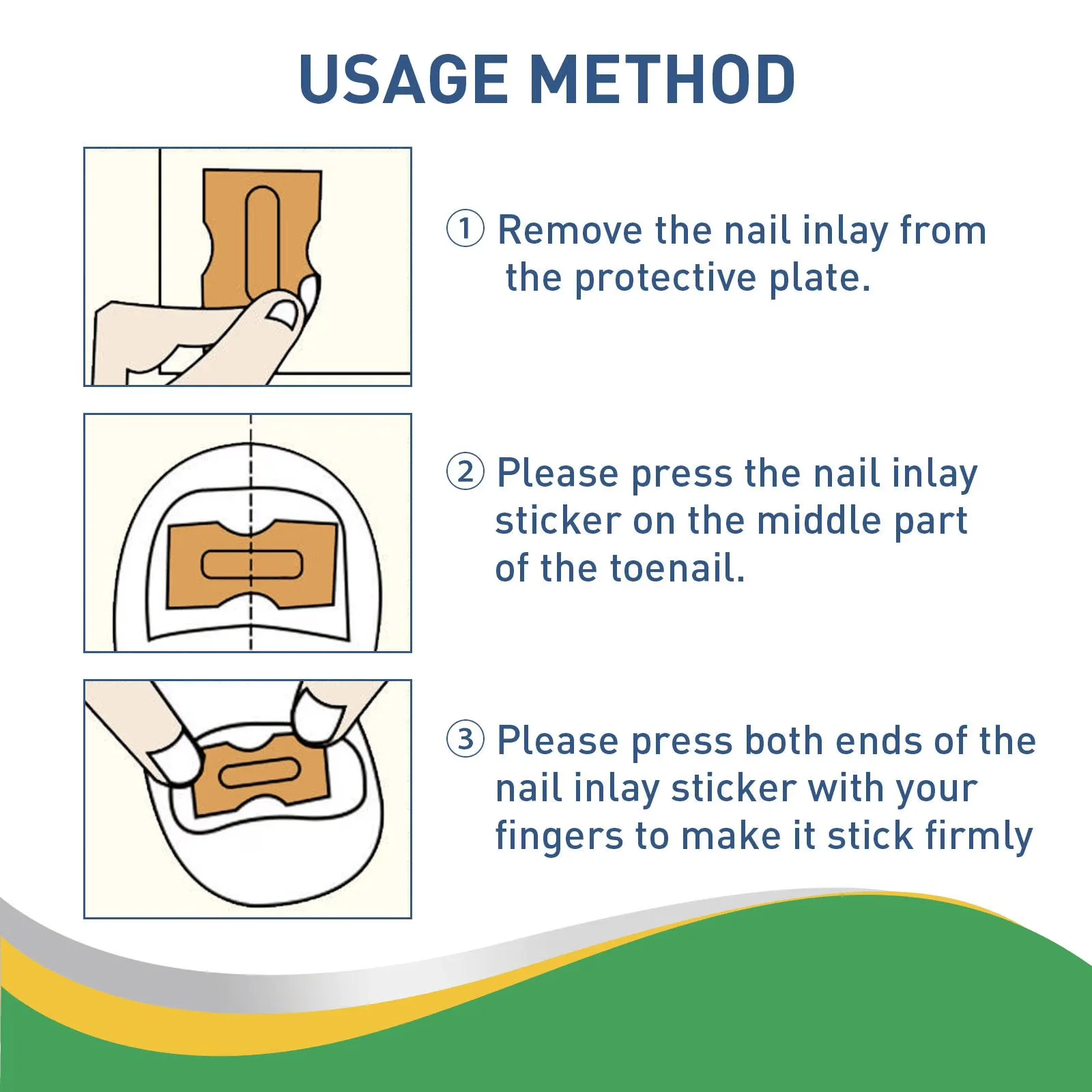 USAGE METHOD

① Remove the nail inlay from the protective plate.

② Please press the nail inlay sticker on the middle part of the toenail.

③ Please press both ends of the nail inlay sticker with your fingers to make it stick firmly