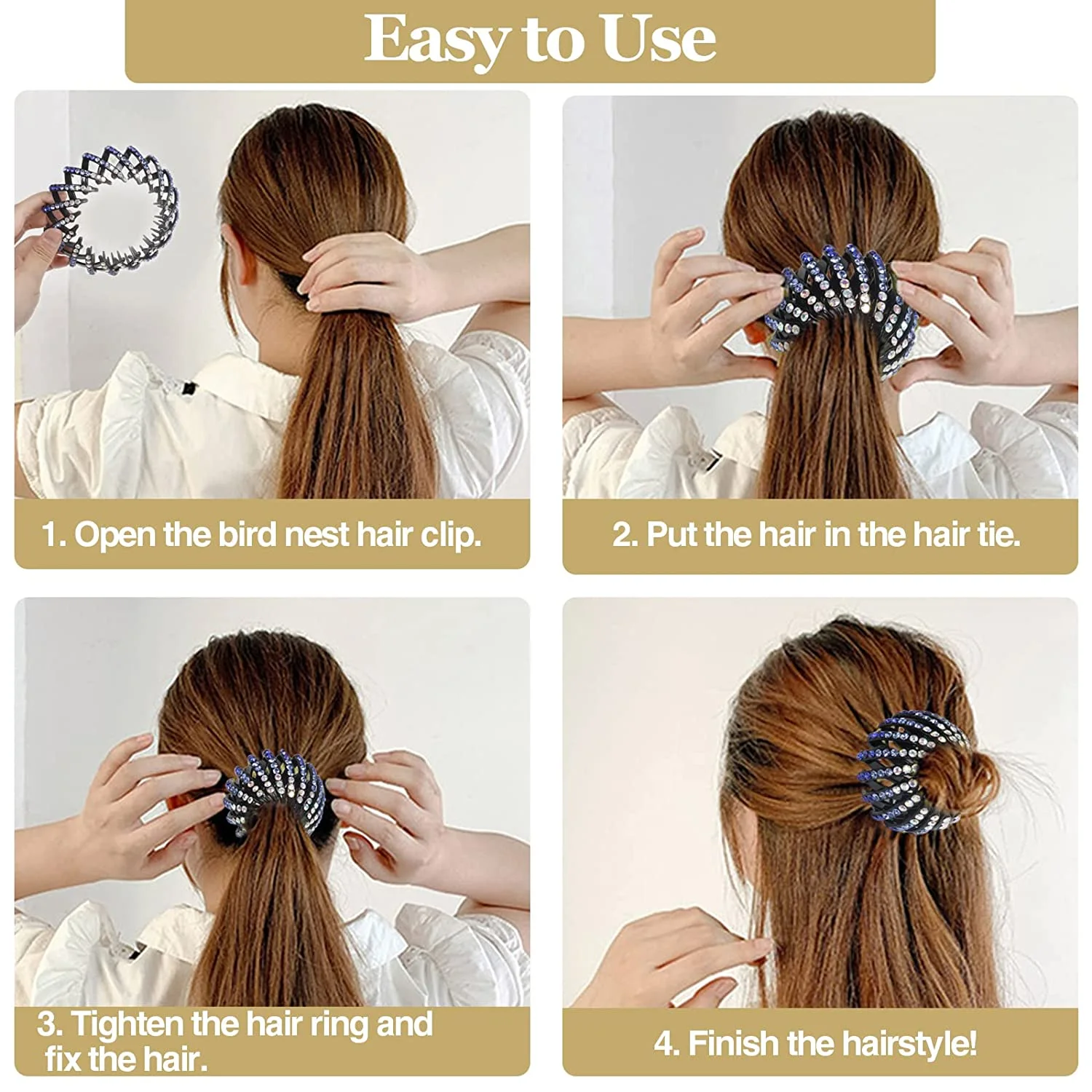 Easy to Use

1. Open the bird nest hair clip.

2. Put the hair in the hair tie.

3. Tighten the hair ring and fix the hair.

4. Finish the hairstyle!