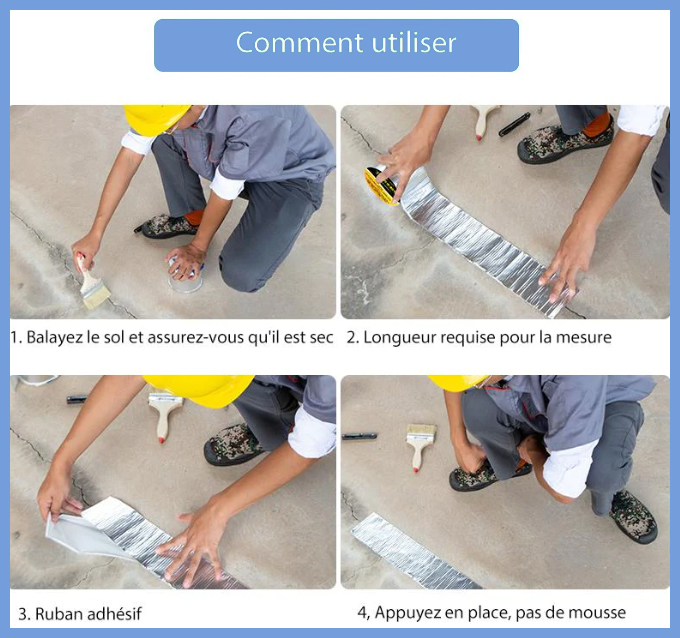 Comment utiliser

1. Balayez le sol et assurez-vous qu'il est sec

2. Longueur requise pour la mesure

3. Ruban adhésif

4, Appuyez en place, pas de mousse