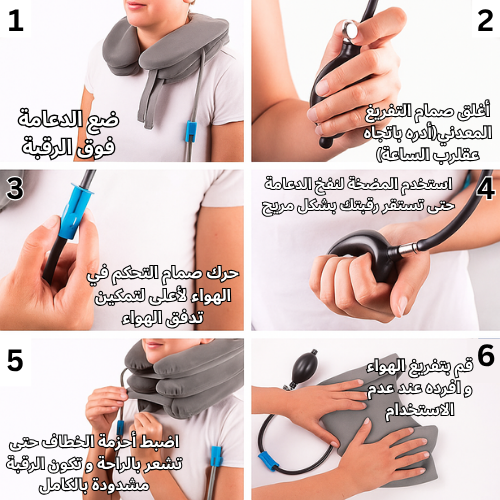 1

ضع الدعامة فوق الرقبة

2

أغلق صمام التفريغ المعدني(أدره باتجاه عقلرب الساعة)

3

حرك صمام التحكم في الهواء لأعلى لتمكين تدفق الهواء

4

استخدم المضخة لنفخ الدعامة حتى تستقر رقبتك بشكل مريح

5

اضبط أحزمة الخطاف حتى تشعر بالراحة و تكون الرقبة مشدودة بالكامل

6

قم بتفريغ الهواء و افرده عند عدم الاستخدام