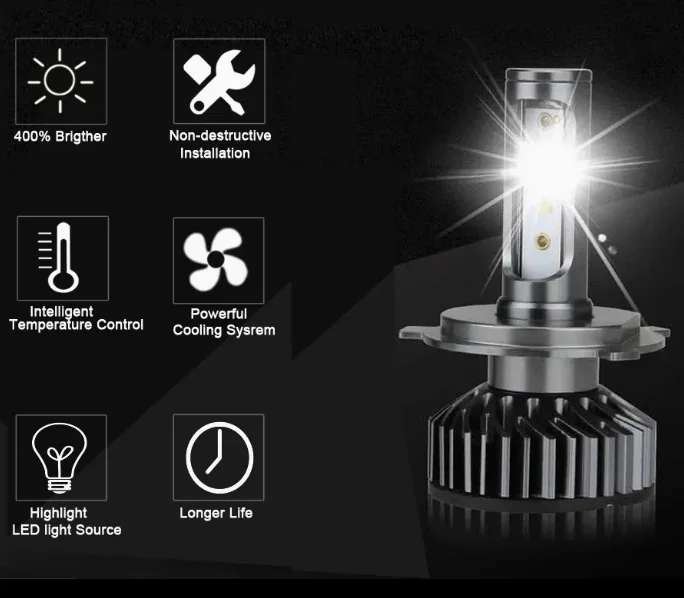 400% Brigther

Non-destructive Installation

Intelligent Temperature Control

Powerful Cooling Sysrem

Highlight LED light Source

Longer Life