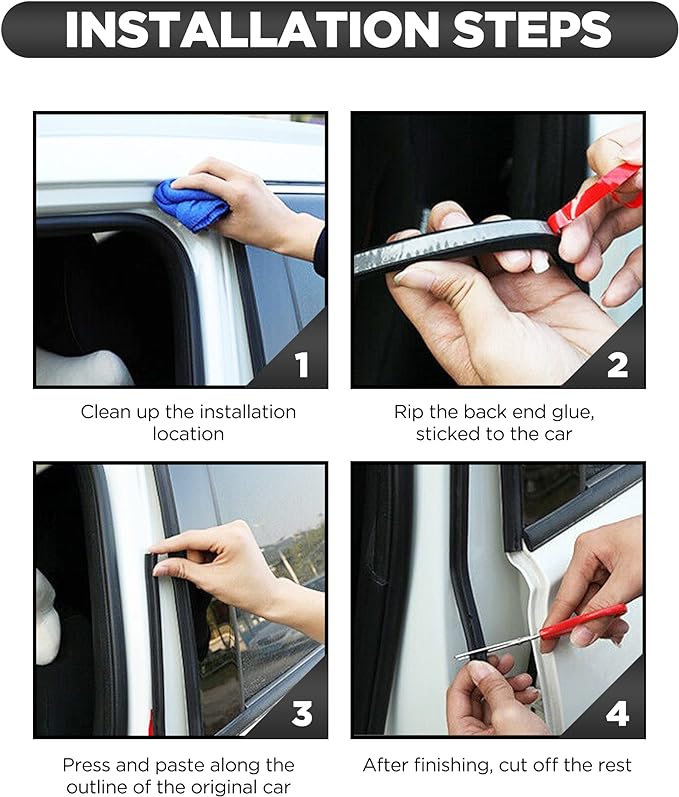 INSTALLATION STEPS

1

Clean up the installation location

2

Rip the back end glue, sticked to the car

3

Press and paste along the outline of the original car

4

After finishing, cut off the rest