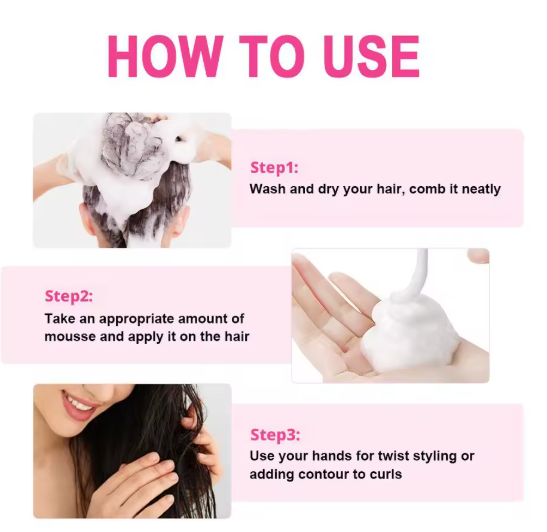 HOW TO USE

Step1:
Wash and dry your hair, comb it neatly

Step2:
Take an appropriate amount of mousse and apply it on the hair

Step3:
Use your hands for twist styling or adding contour to curls