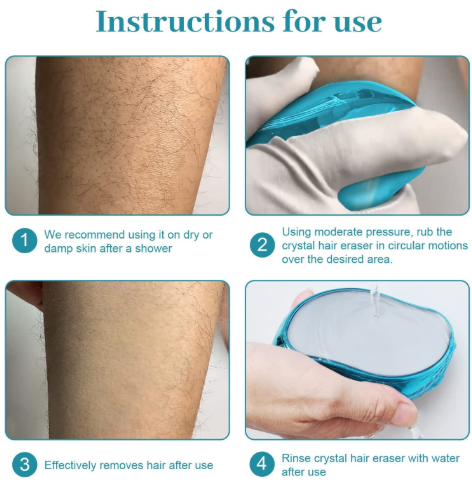 Instructions for use

1 We recommend using it on dry or damp skin after a shower

2 Using moderate pressure, rub the crystal hair eraser in circular motions over the desired area.

3 Effectively removes hair after use

4 Rinse crystal hair eraser with water after use