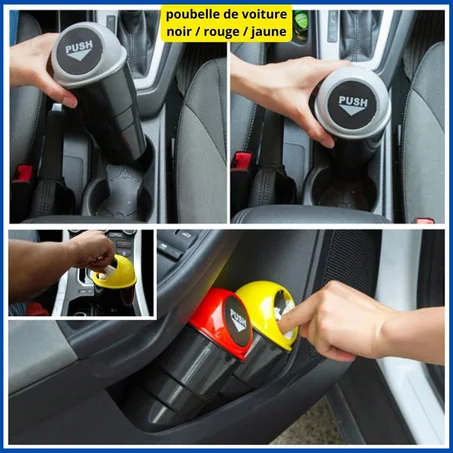 poubelle de voiture
noir / rouge / jaune

PUSH

PUSH

PUSH