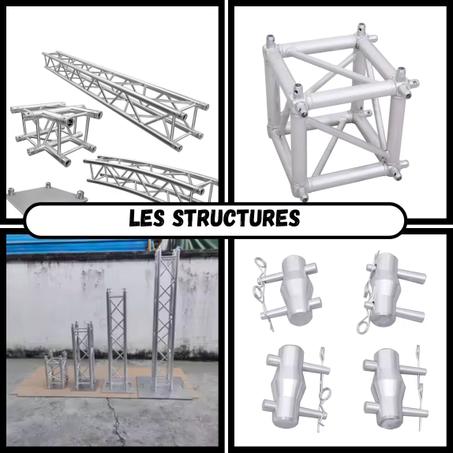 LES STRUCTURES