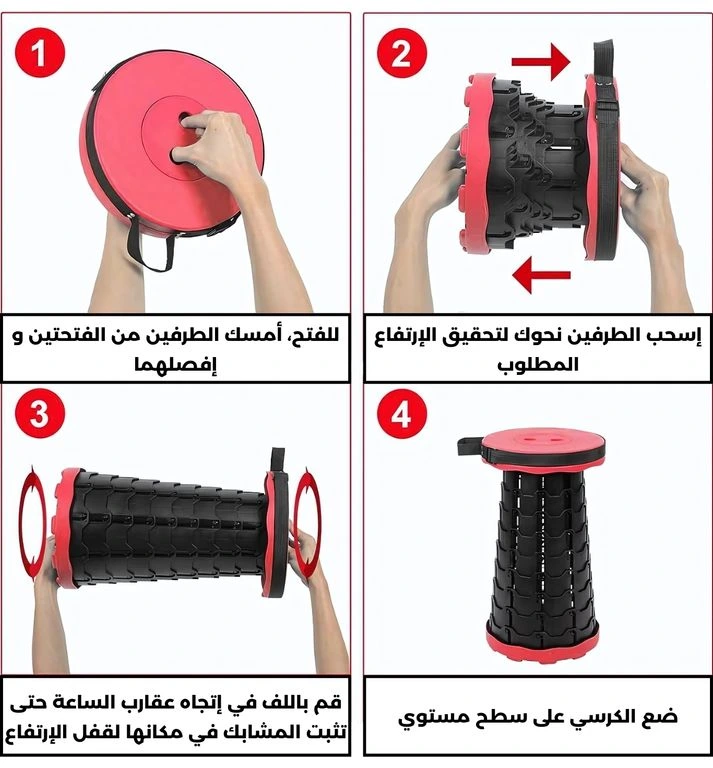 1

للفتح، أمسك الطرفين من الفتحتين و إفصلهما

2

إسحب الطرفين نحوك لتحقيق الإرتفاع المطلوب

3

قم باللف في إتجاه عقارب الساعة حتى تثبت المشابك في مكانها لقفل الإرتفاع

4

ضع الكرسي على سطح مستوي