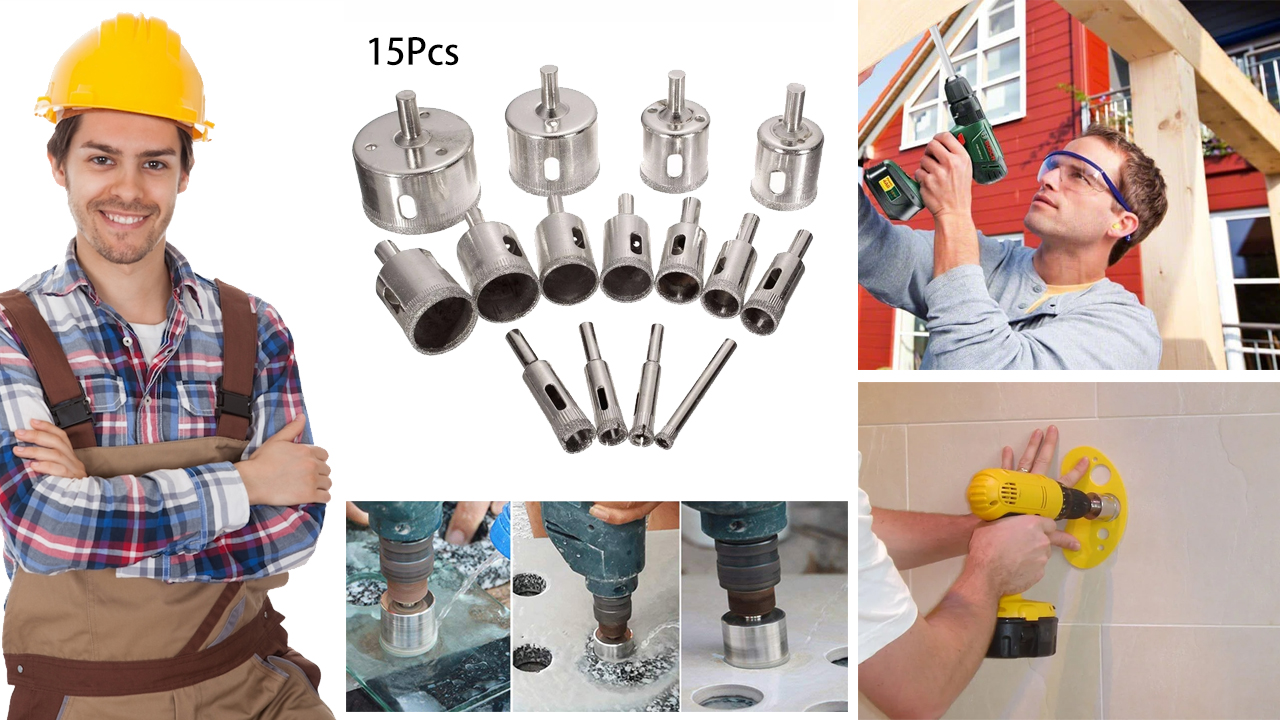 15Pcs