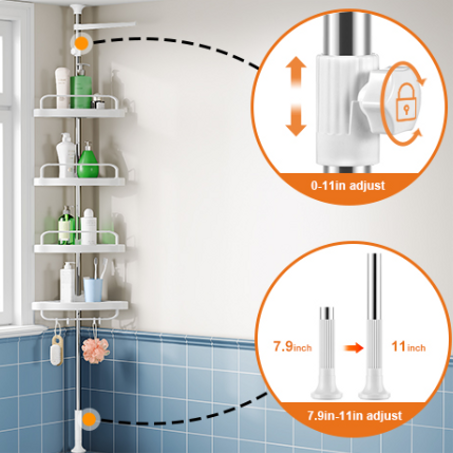 0-11in adjust

7.9inch

11inch

7.9in-11in adjust