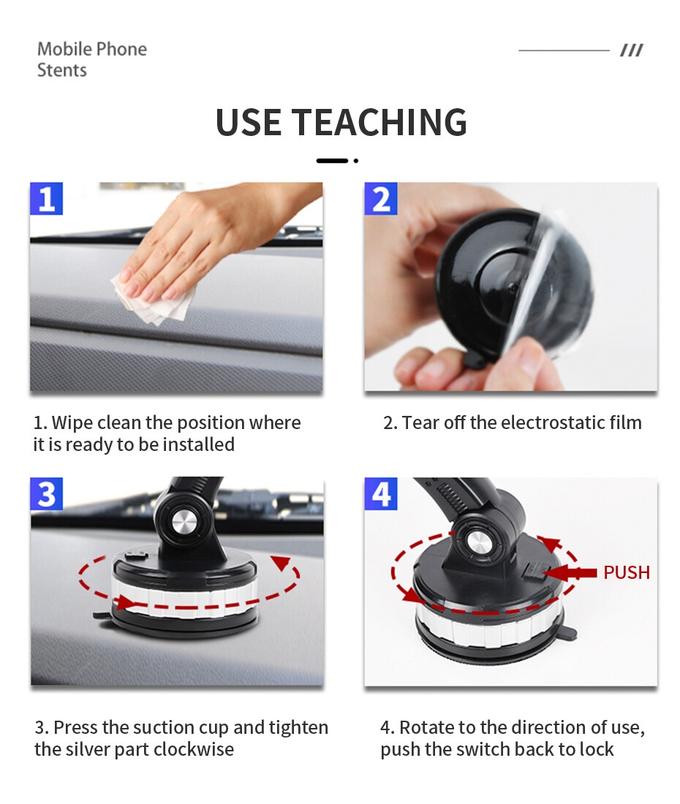 Mobile Phone Stents

///

USE TEACHING

1

2

1. Wipe clean the position where it is ready to be installed

2. Tear off the electrostatic film

3

4

PUSH

3. Press the suction cup and tighten the silver part clockwise

4. Rotate to the direction of use, push the switch back to lock