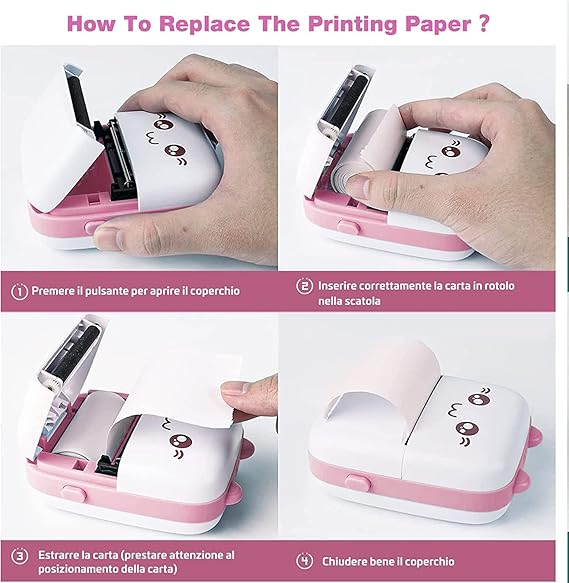 How To Replace The Printing Paper ?

1 Premere il pulsante per aprire il coperchio

2 Inserire correttamente la carta in rotolo nella scatola

3 Estrarre la carta (prestare attenzione al posizionamento della carta)

4 Chiudere bene il coperchio