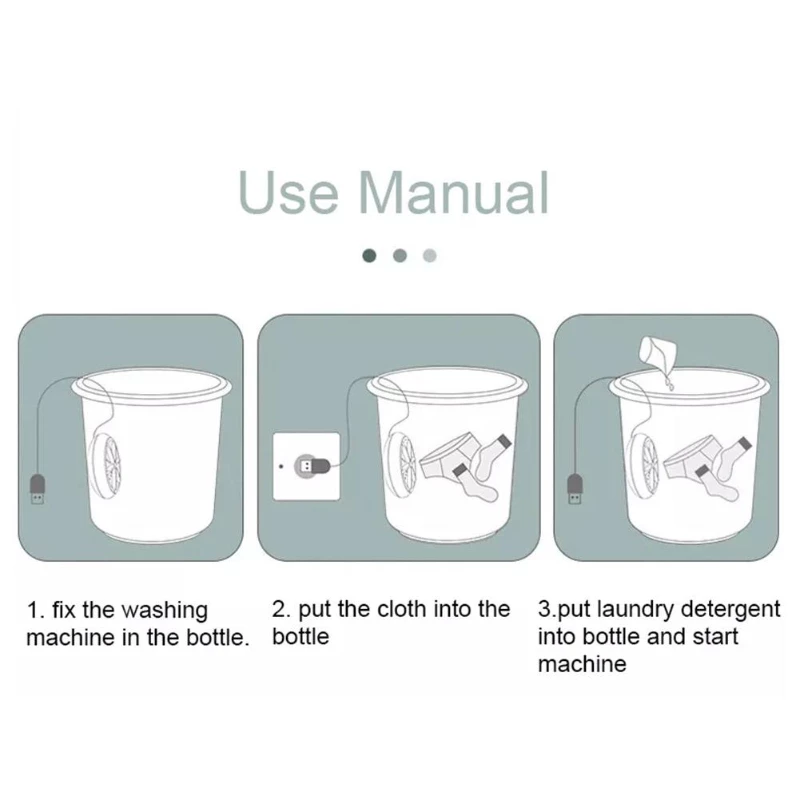 Use Manual

1. fix the washing machine in the bottle.

2. put the cloth into the bottle

3.put laundry detergent into bottle and start machine