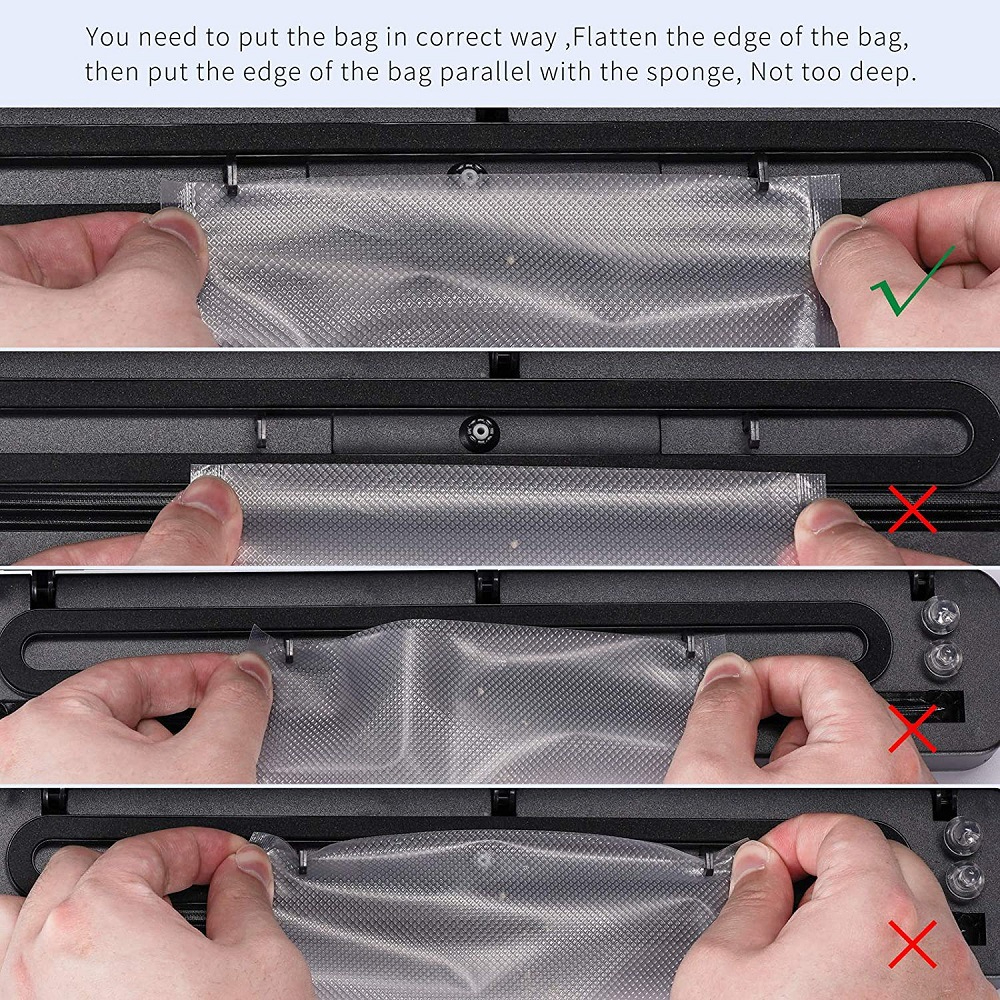 You need to put the bag in correct way ,Flatten the edge of the bag, then put the edge of the bag parallel with the sponge, Not too deep.