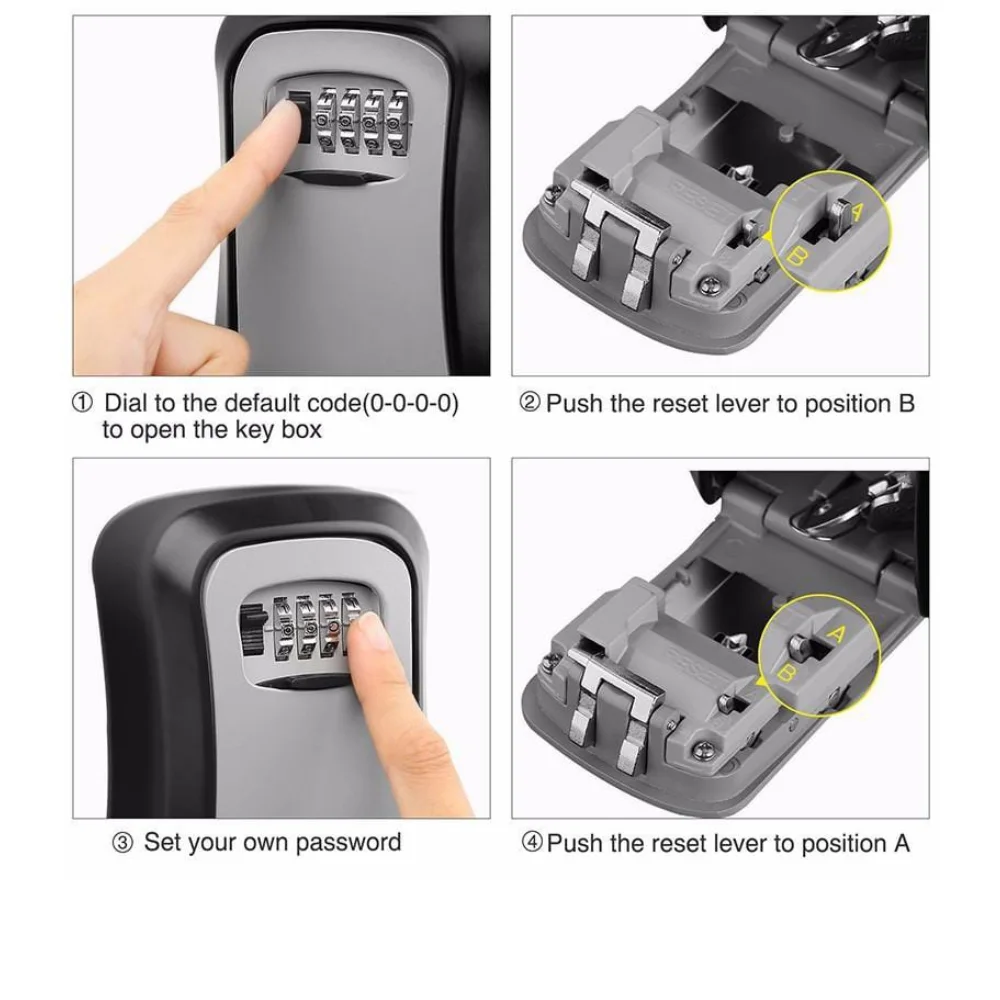 A
B

① Dial to the default code(0-0-0-0) to open the key box

② Push the reset lever to position B

A
B

③ Set your own password

④ Push the reset lever to position A