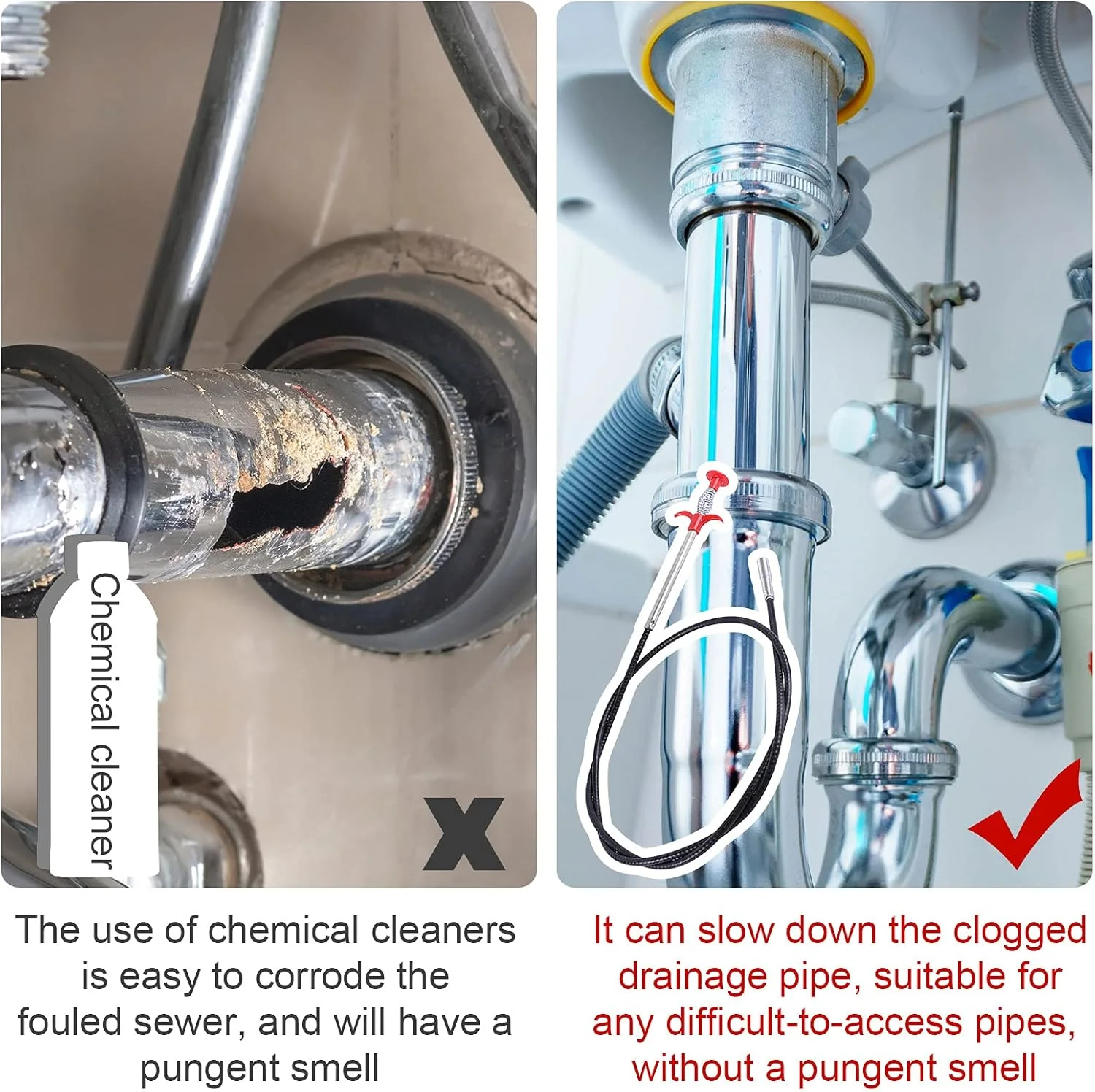 Chemical cleaner

X

The use of chemical cleaners is easy to corrode the fouled sewer, and will have a pungent smell

It can slow down the clogged drainage pipe, suitable for any difficult-to-access pipes, without a pungent smell