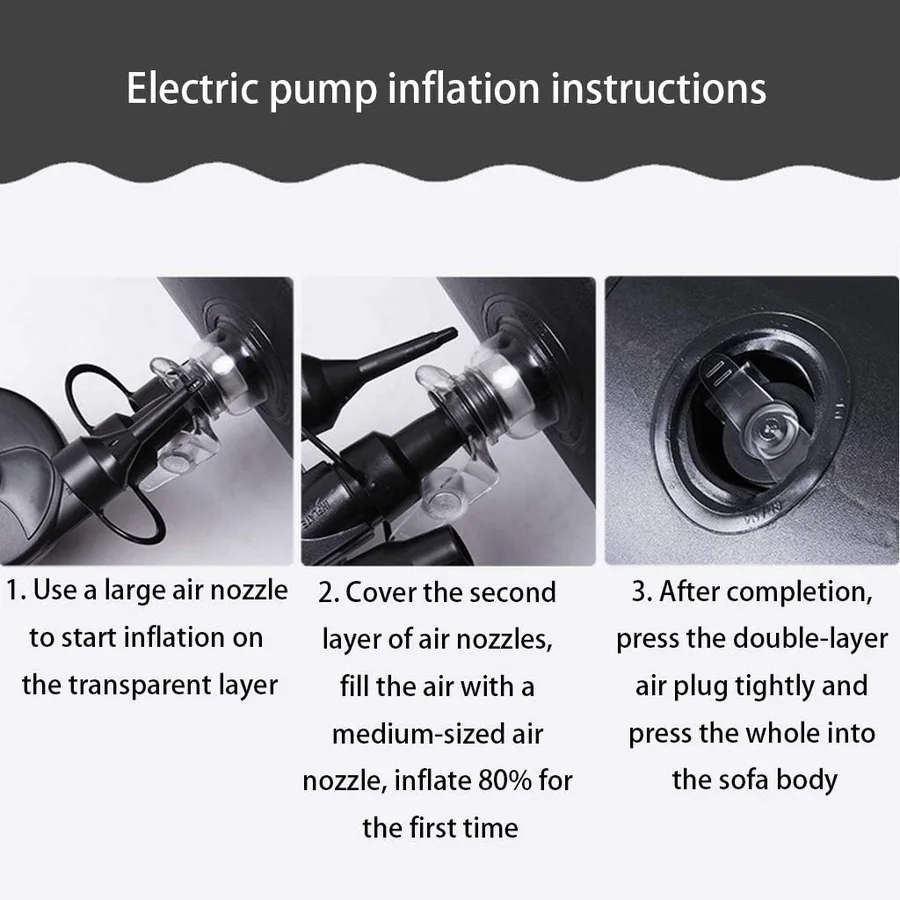 Electric pump inflation instructions

1. Use a large air nozzle to start inflation on the transparent layer

2. Cover the second layer of air nozzles, fill the air with a medium-sized air nozzle, inflate 80% for the first time

3. After completion, press the double-layer air plug tightly and press the whole into the sofa body