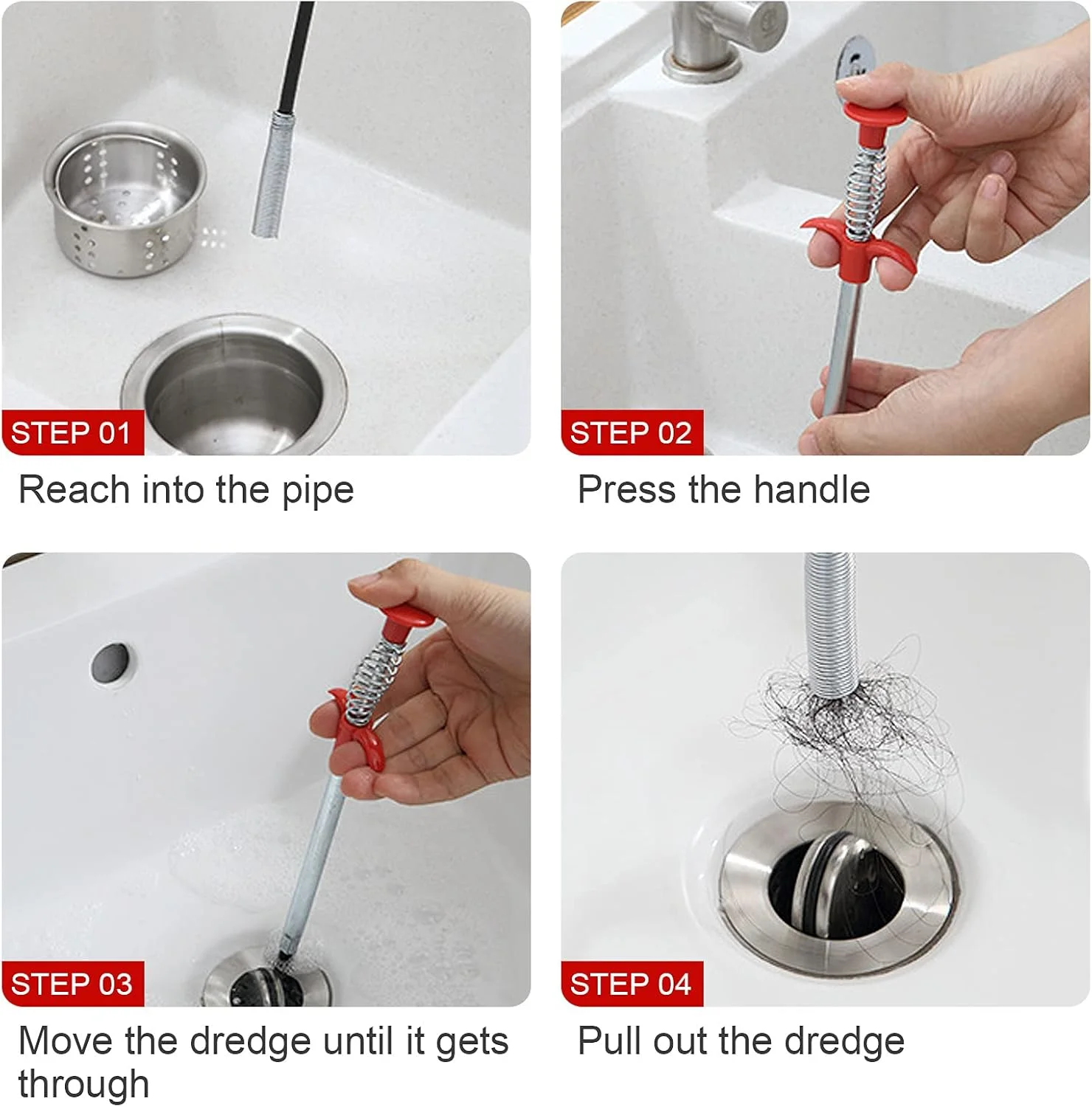 STEP 01

Reach into the pipe

STEP 02

Press the handle

STEP 03

Move the dredge until it gets through

STEP 04

Pull out the dredge