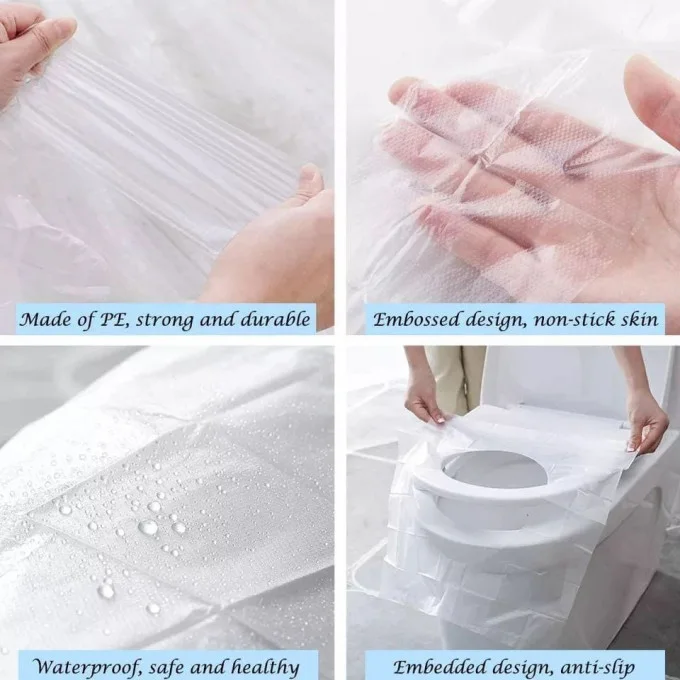 Made of PE, strong and durable

Embossed design, non-stick skin

Waterproof, safe and healthy

Embedded design, anti-slip