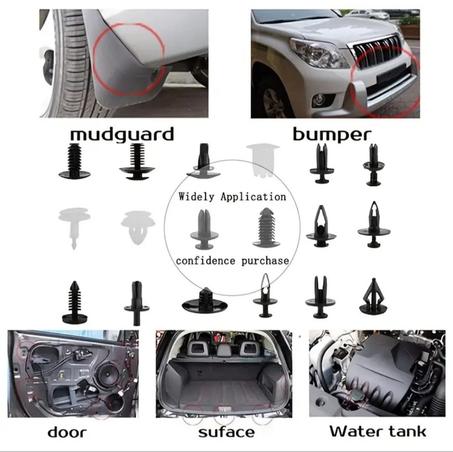 mudguard

bumper

Widely Application

confidence purchase

door

suface

Water tank