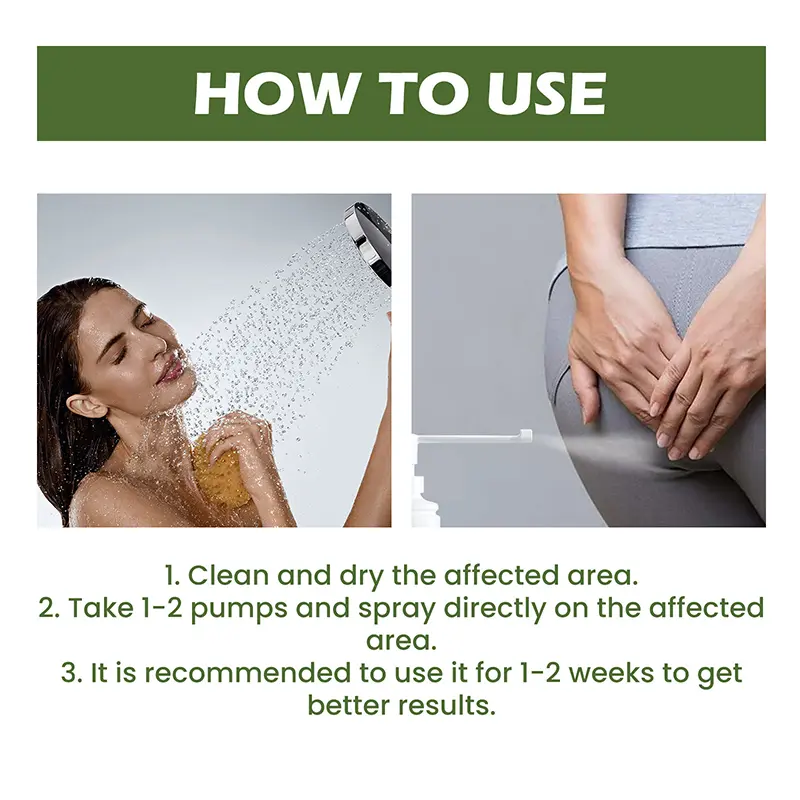 HOW TO USE

1. Clean and dry the affected area.
2. Take 1-2 pumps and spray directly on the affected area.
3. It is recommended to use it for 1-2 weeks to get better results.