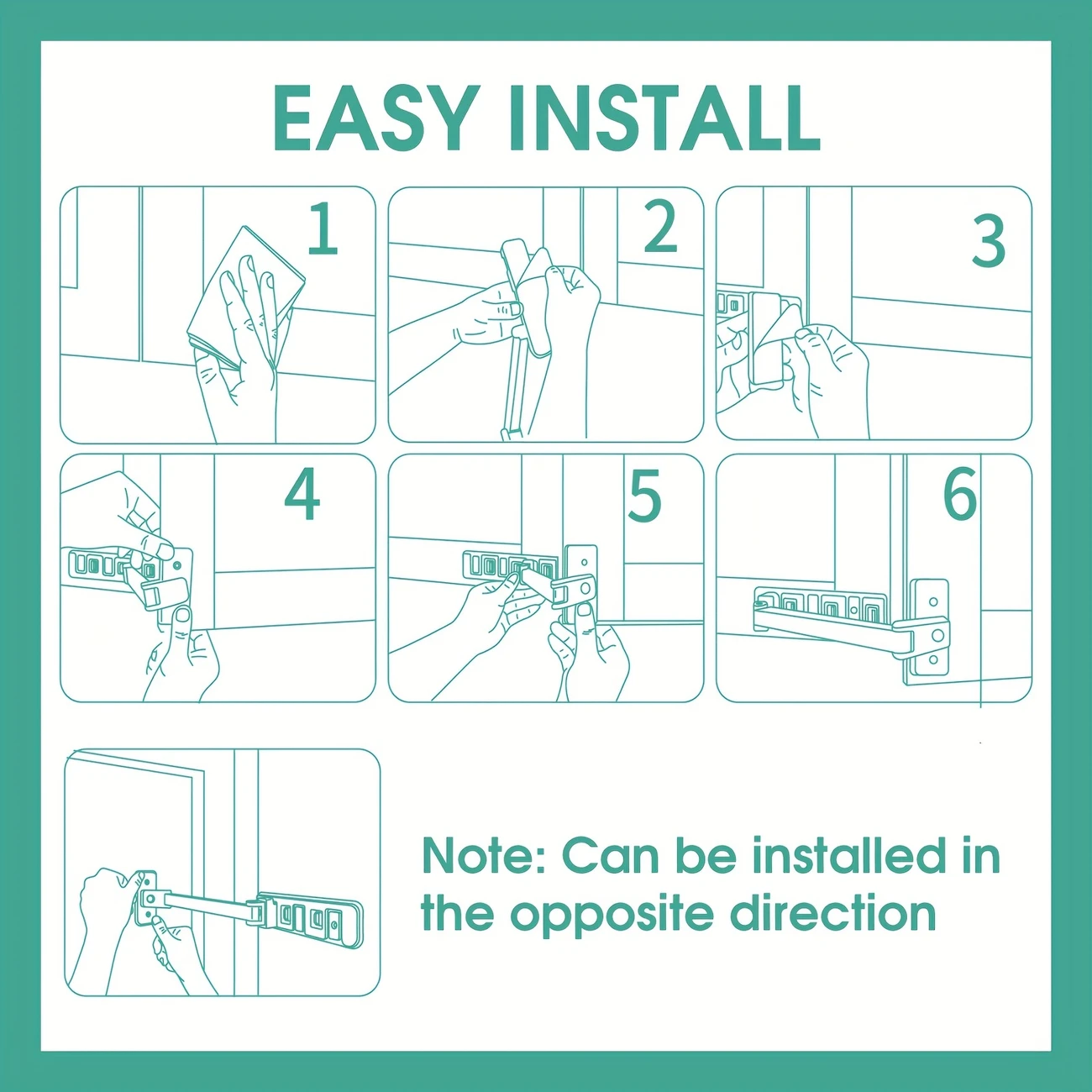 EASY INSTALL

1

2

3

4

5

6

Note: Can be installed in the opposite direction