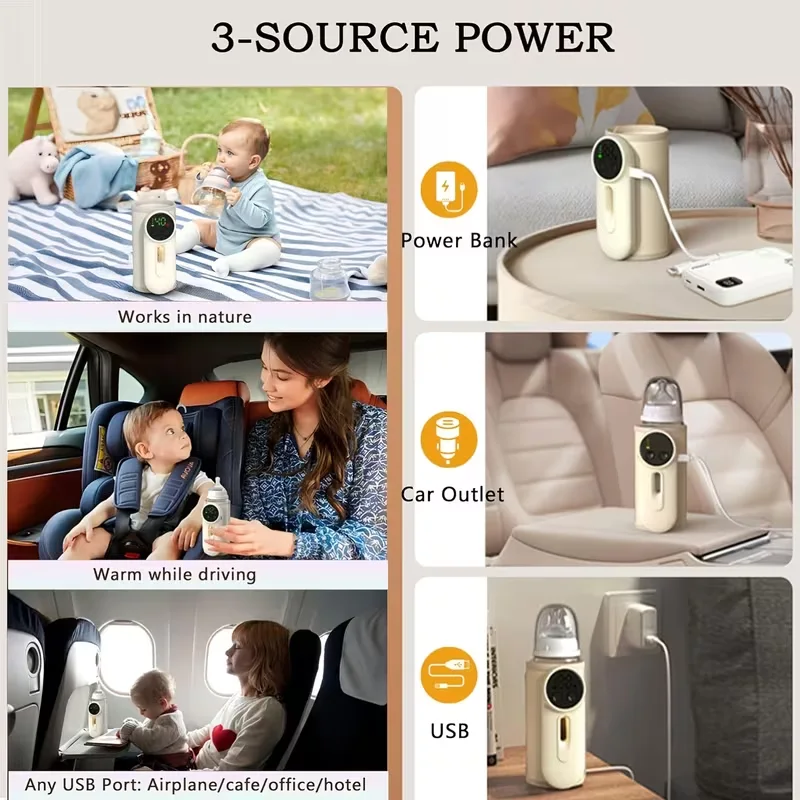 3-SOURCE POWER

Works in nature

Warm while driving

Any USB Port: Airplane/cafe/office/hotel

Power Bank

Car Outlet

USB