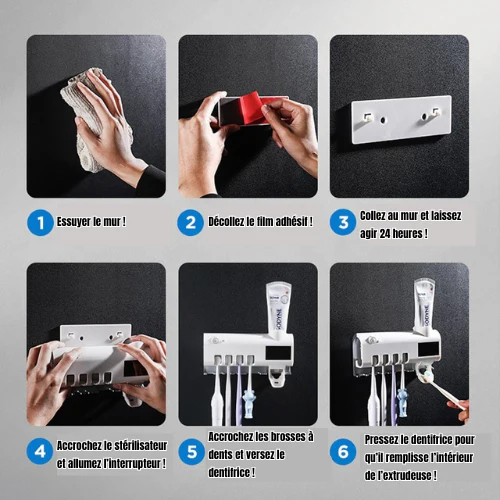 1 Essuyer le mur !

2 Décollez le film adhésif !

3 Collez au mur et laissez agir 24 heures !

SODYNE

SODYNE

4 Accrochez le stérilisateur et allumez l'interrupteur !

5 Accrochez les brosses à dents et versez le dentifrice !

6 Pressez le dentifrice pour qu'il remplisse l'intérieur de l'extrudeuse !