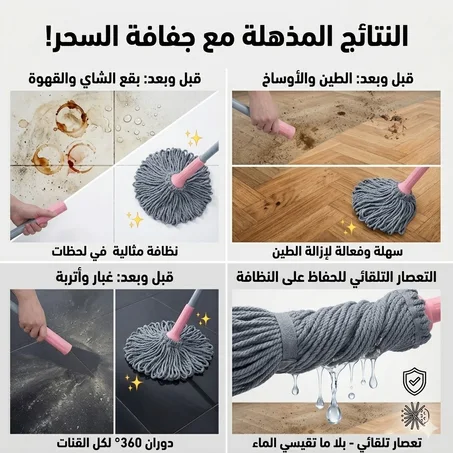 النتائج المذهلة مع جفافة السحر!

قبل وبعد: الطين والأوساخ

سهلة وفعالة لإزالة الطين

قبل وبعد: بقع الشاي والقهوة

نظافة مثالية في لحظات

التعصار التلقائي للحفاظ على النظافة

تعصار تلقائي - بلا ما تقيسي الماء

قبل وبعد: غبار وأتربة

دوران 360° لكل القنات