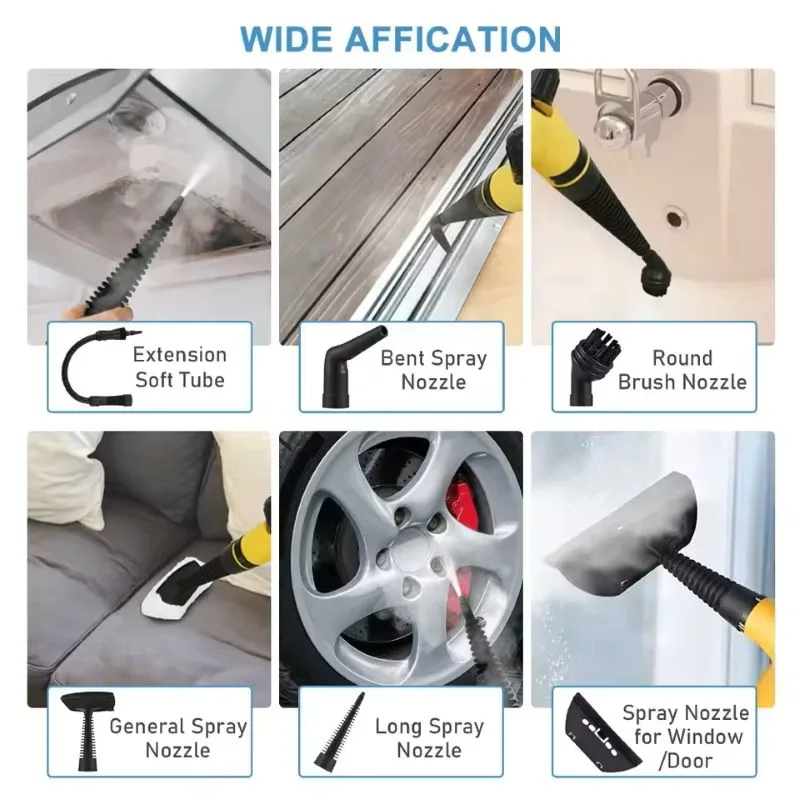 WIDE AFFICATION

Extension Soft Tube

Bent Spray Nozzle

Round Brush Nozzle

General Spray Nozzle

Long Spray Nozzle

Spray Nozzle for Window /Door