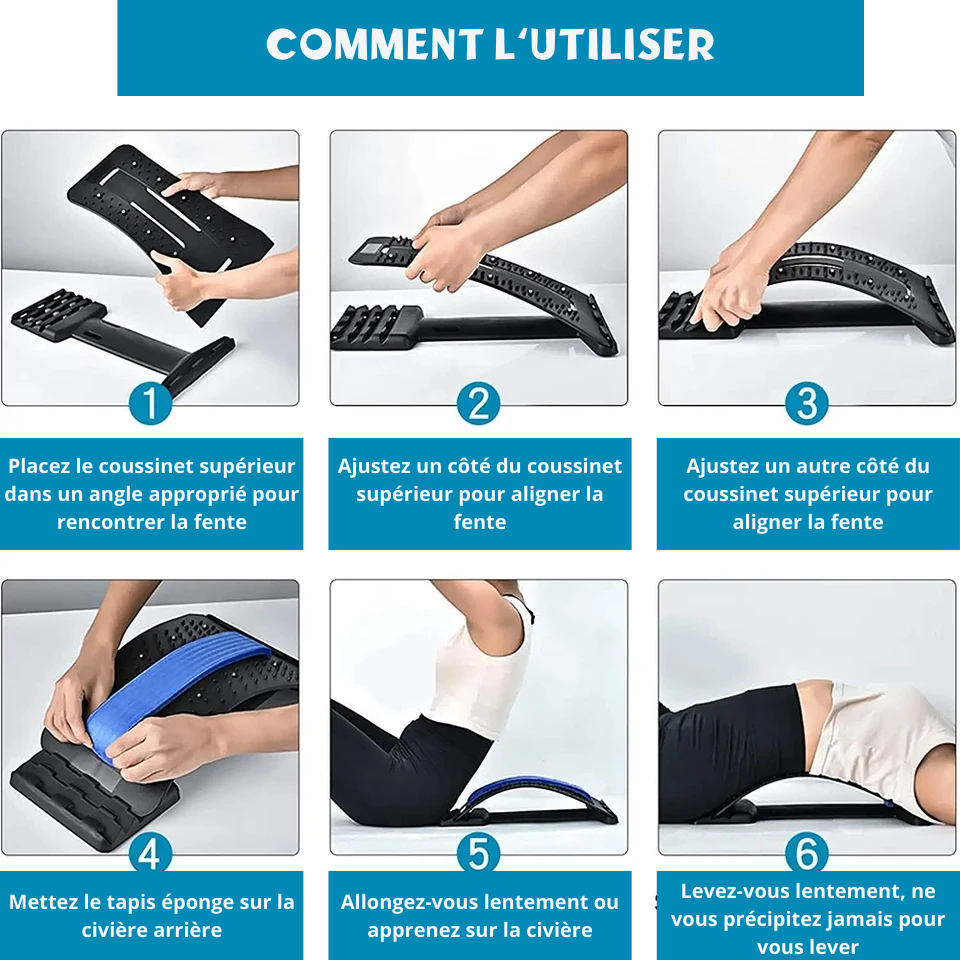 COMMENT L'UTILISER

1

Placez le coussinet supérieur dans un angle approprié pour rencontrer la fente

2

Ajustez un côté du coussinet supérieur pour aligner la fente

3

Ajustez un autre côté du coussinet supérieur pour aligner la fente

4

Mettez le tapis éponge sur la civière arrière

5

Allongez-vous lentement ou apprenez sur la civière

6

Levez-vous lentement, ne vous précipitez jamais pour vous lever