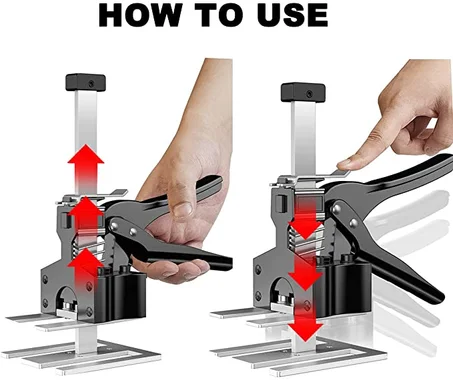 HOW TO USE