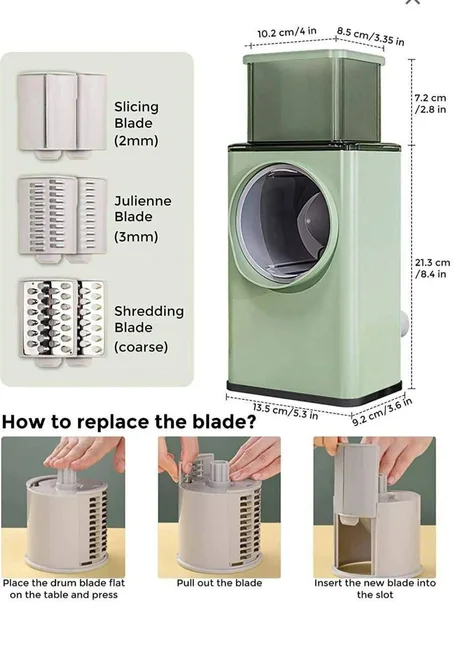 Slicing Blade (2mm)

Julienne Blade (3mm)

Shredding Blade (coarse)

10.2 cm/4 in

8.5 cm/3.35 in

7.2 cm /2.8 in

21.3 cm /8.4 in

13.5 cm/5.3 in

9.2 cm/3.6 in

How to replace the blade?

Place the drum blade flat on the table and press

Pull out the blade

Insert the new blade into the slot