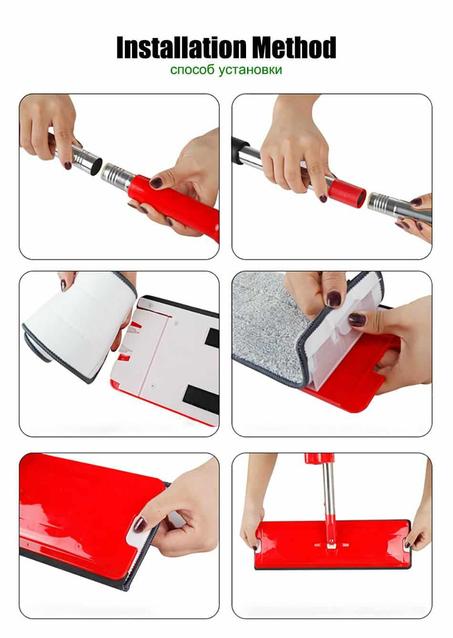 Installation Method
способ установки