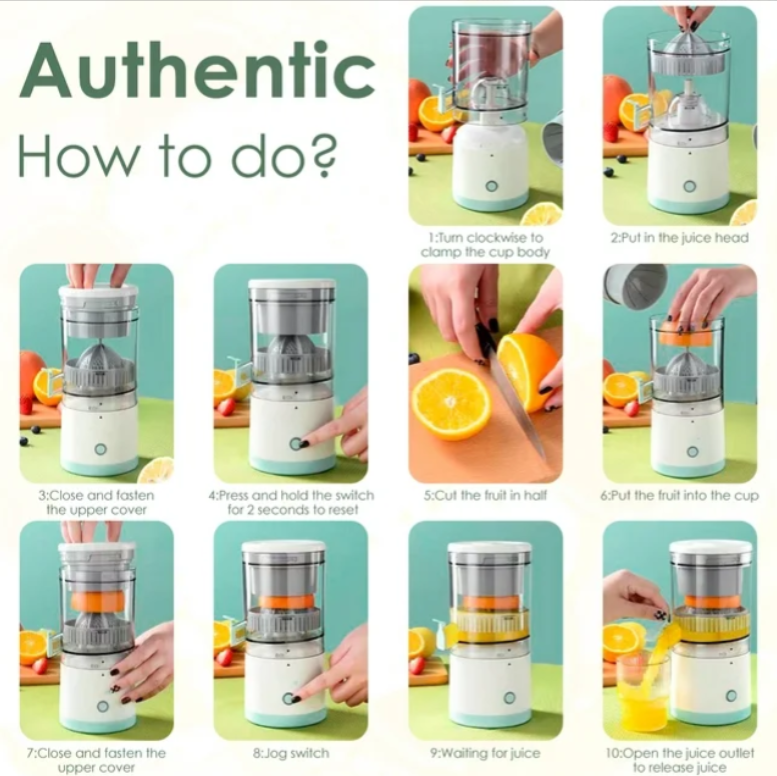 Authentic

How to do?

1:Turn clockwise to clamp the cup body

2:Put in the juice head

3:Close and fasten the upper cover

4:Press and hold the switch for 2 seconds to reset

5:Cut the fruit in half

6:Put the fruit into the cup

7:Close and fasten the upper cover

8:Jog switch

9:Waiting for juice

10:Open the juice outlet to release juice