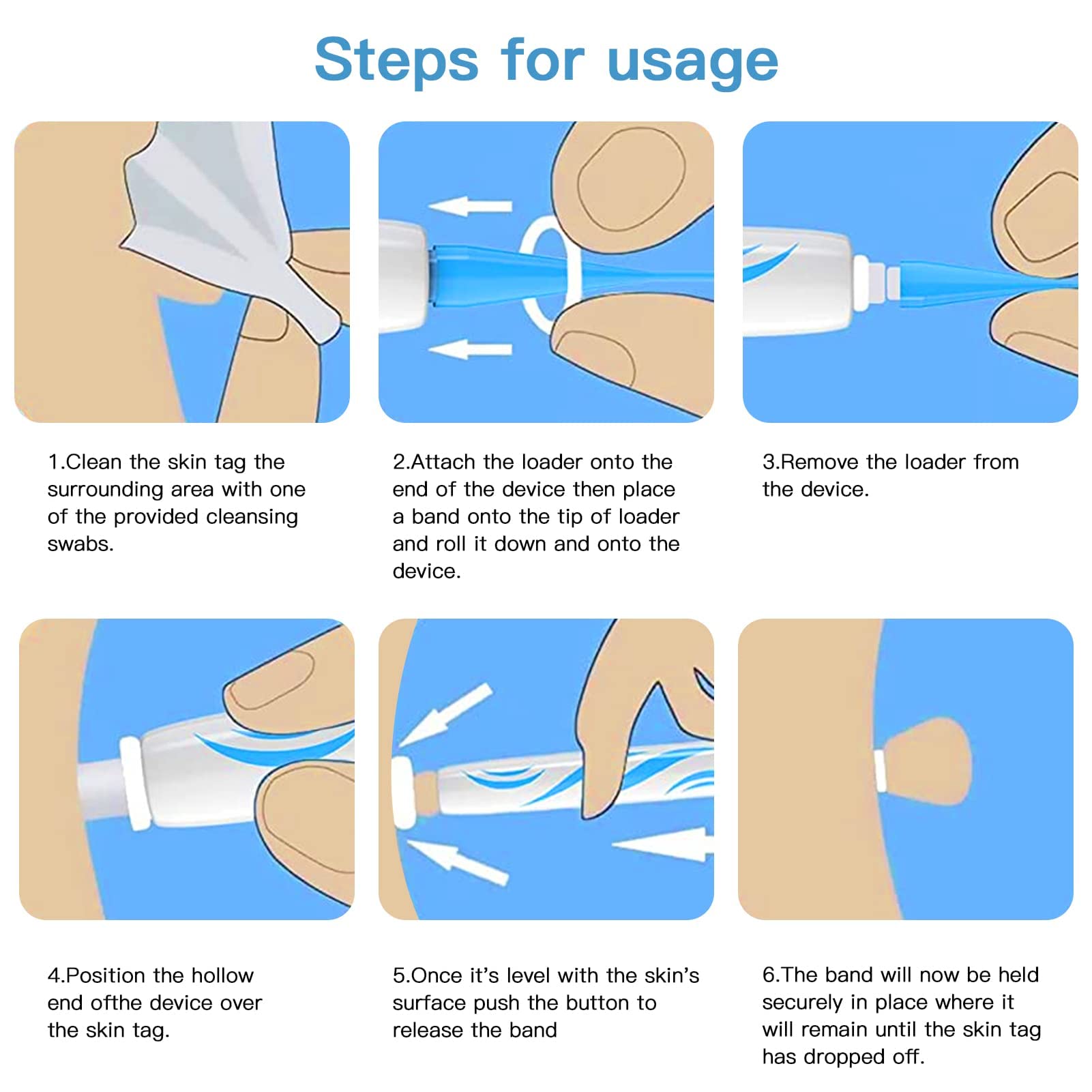 Steps for usage

1.Clean the skin tag the surrounding area with one of the provided cleansing swabs.

2.Attach the loader onto the end of the device then place a band onto the tip of loader and roll it down and onto the device.

3.Remove the loader from the device.

4.Position the hollow end ofthe device over the skin tag.

5.Once it's level with the skin's surface push the button to release the band

6.The band will now be held securely in place where it will remain until the skin tag has dropped off.