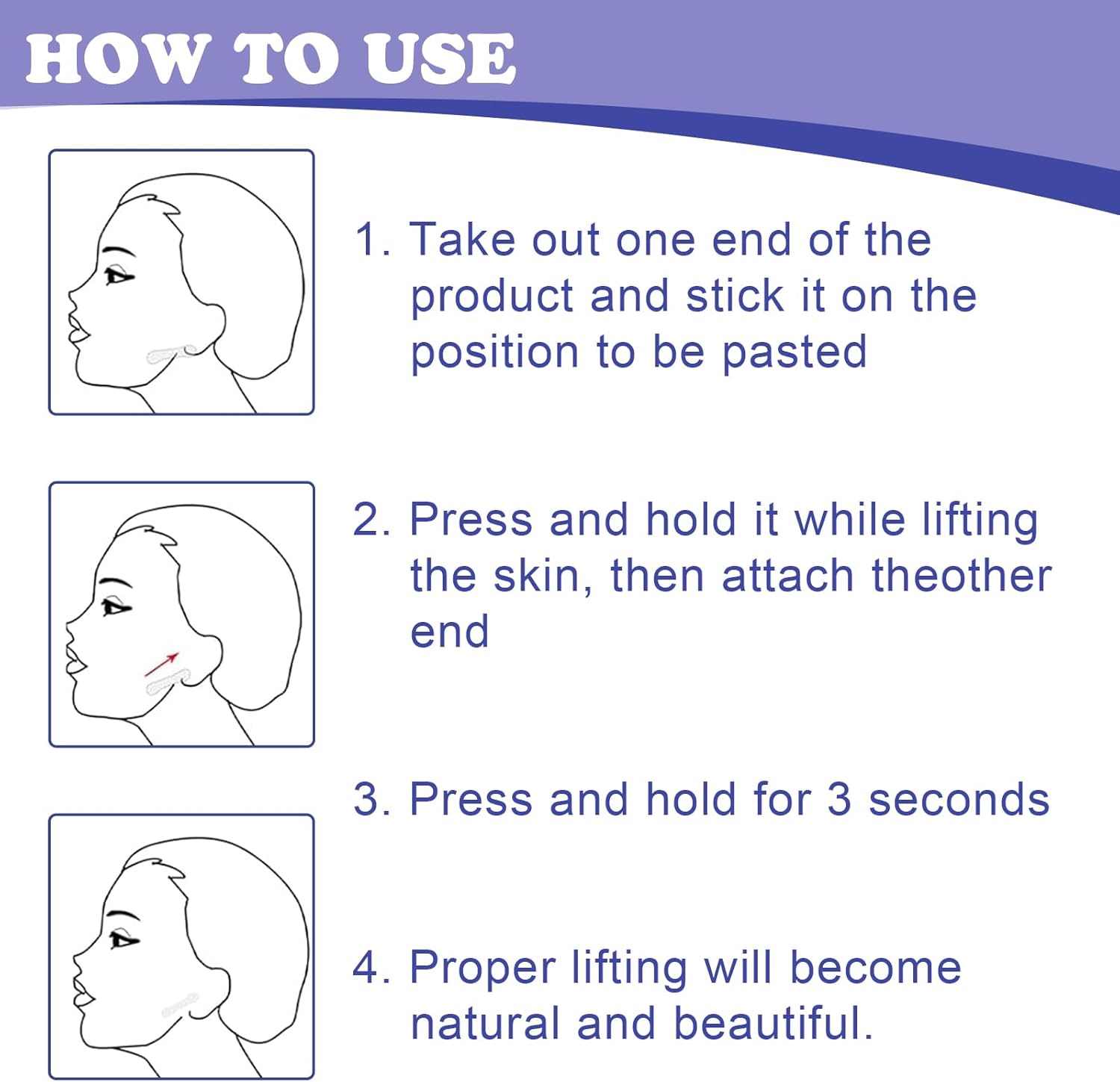 HOW TO USE

1. Take out one end of the product and stick it on the position to be pasted

2. Press and hold it while lifting the skin, then attach theother end

3. Press and hold for 3 seconds

4. Proper lifting will become natural and beautiful.