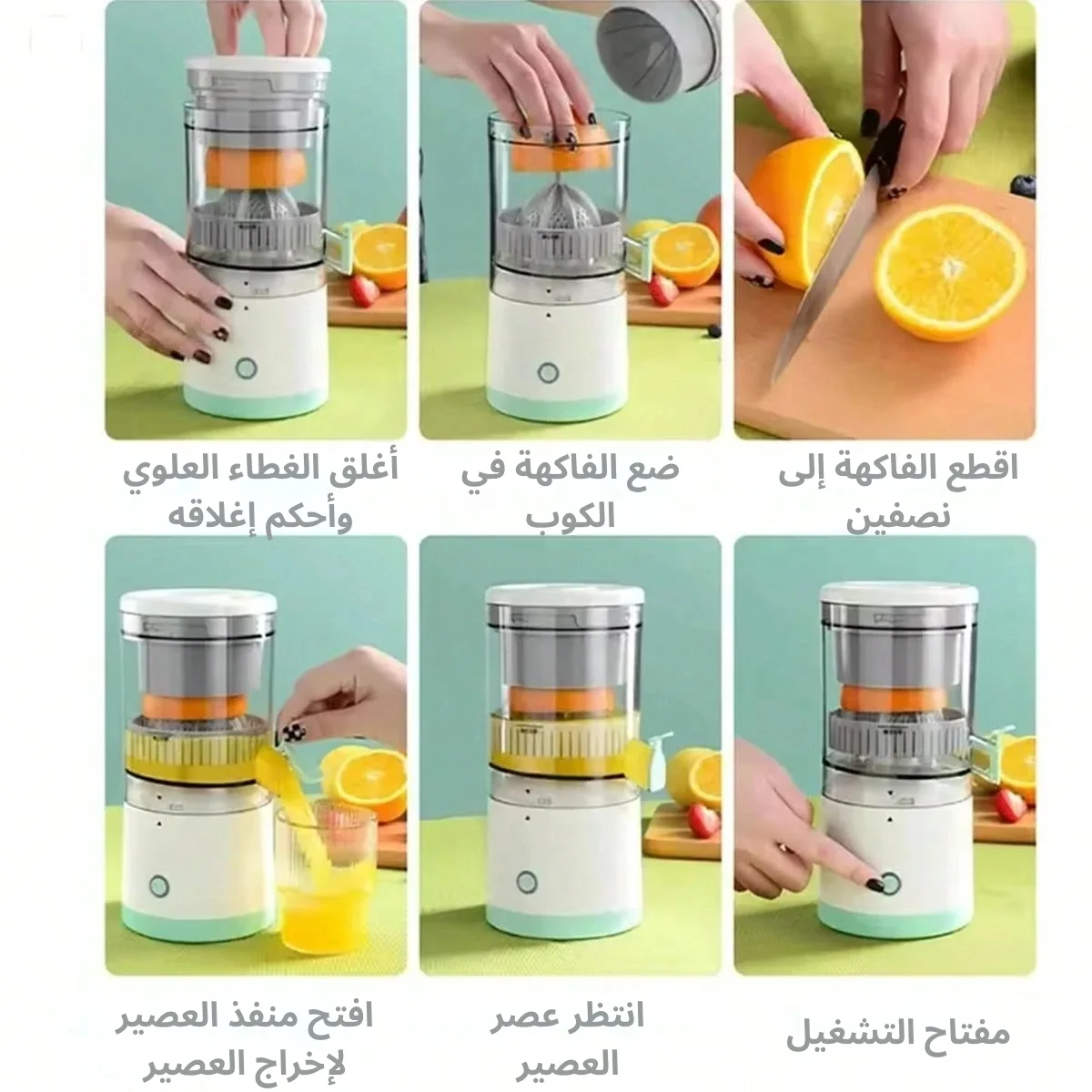 اقطع الفاكهة إلى نصفين

ضع الفاكهة في الكوب

أغلق الغطاء العلوي وأحكم إغلاقه

مفتاح التشغيل

انتظر عصر العصير

افتح منفذ العصير لإخراج العصير