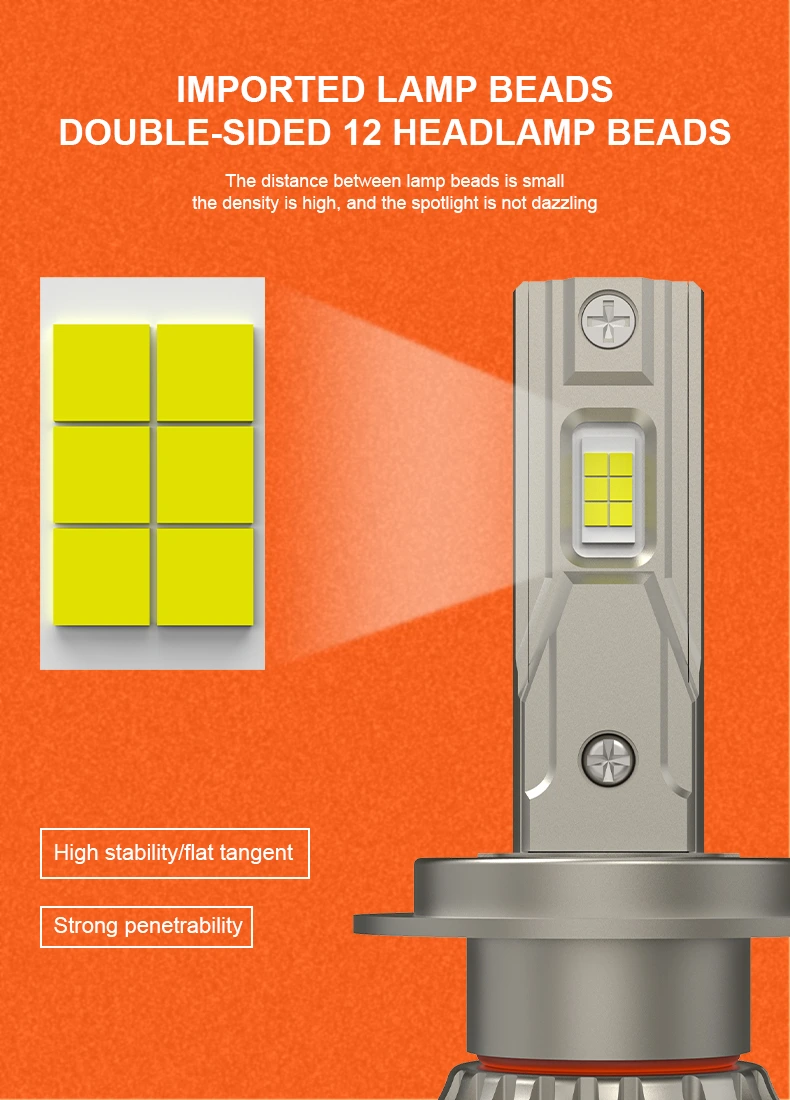 IMPORTED LAMP BEADS
DOUBLE-SIDED 12 HEADLAMP BEADS

The distance between lamp beads is small
the density is high, and the spotlight is not dazzling

High stability/flat tangent

Strong penetrability