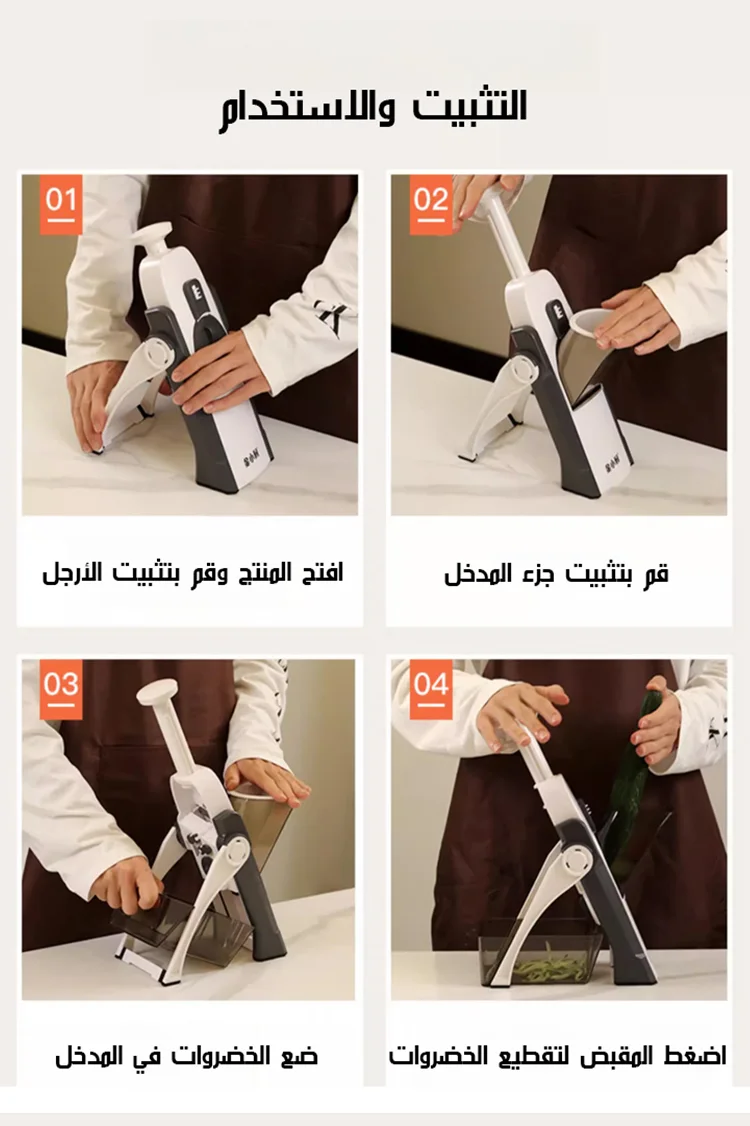 التثبيت والاستخدام

01

افتح المنتج وقم بتثبيت الأرجل

02

قم بتثبيت جزء المدخل

03

ضع الخضروات في المدخل

04

اضغط المقبض لتقطيع الخضروات