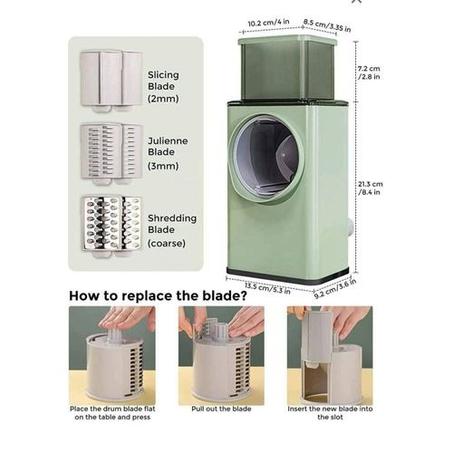 Slicing Blade (2mm)

Julienne Blade (3mm)

Shredding Blade (coarse)

10.2 cm/4 in

8.5 cm/3.35 in

7.2 cm /2.8 in

21.3 cm /8.4 in

13.5 cm/5.3 in

9.2 cm/3.6 in

How to replace the blade?

Place the drum blade flat on the table and press

Pull out the blade

Insert the new blade into the slot