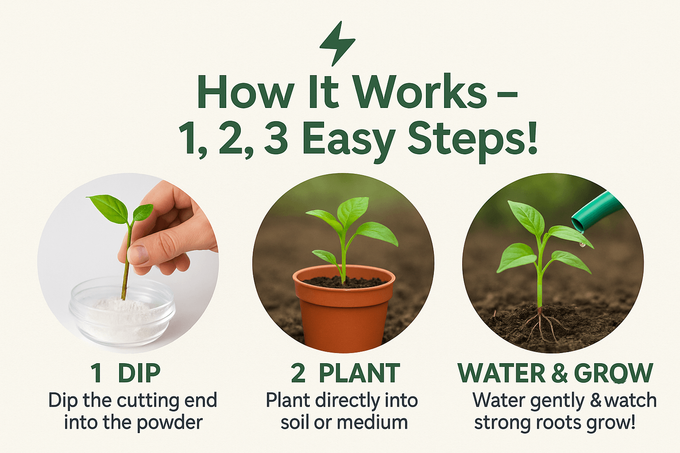 How It Works – 1, 2, 3 Easy Steps!

1 DIP
Dip the cutting end into the powder

2 PLANT
Plant directly into soil or medium

WATER & GROW
Water gently & watch strong roots grow!