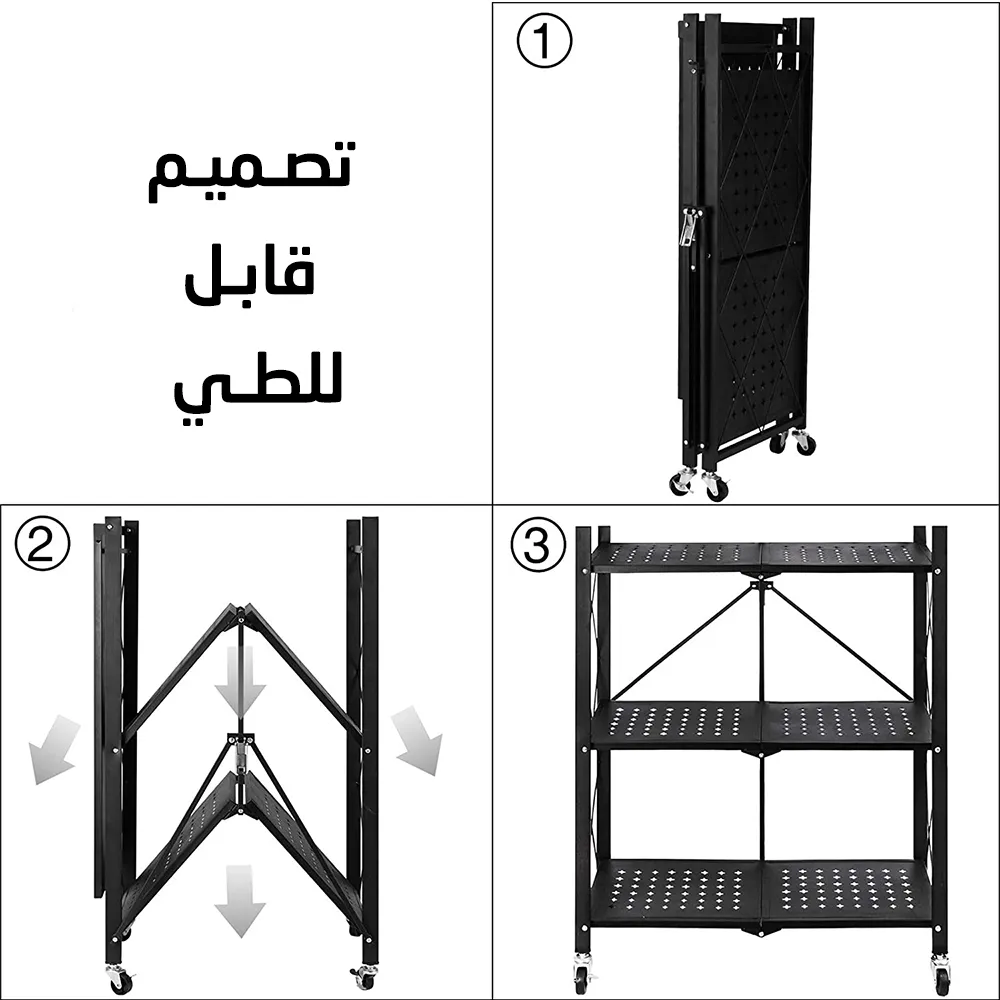 تصميم
قابل
للطي

①

②

③