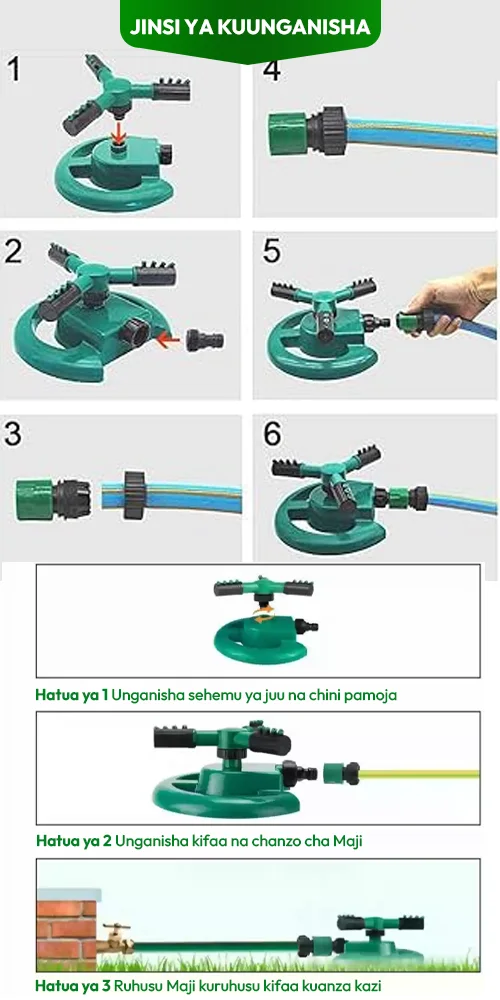 JINSI YA KUUNGANISHA

1

4

2

5

3

6

Hatua ya 1 Unganisha sehemu ya juu na chini pamoja

Hatua ya 2 Unganisha kifaa na chanzo cha Maji

Hatua ya 3 Ruhusu Maji kuruhusu kifaa kuanza kazi