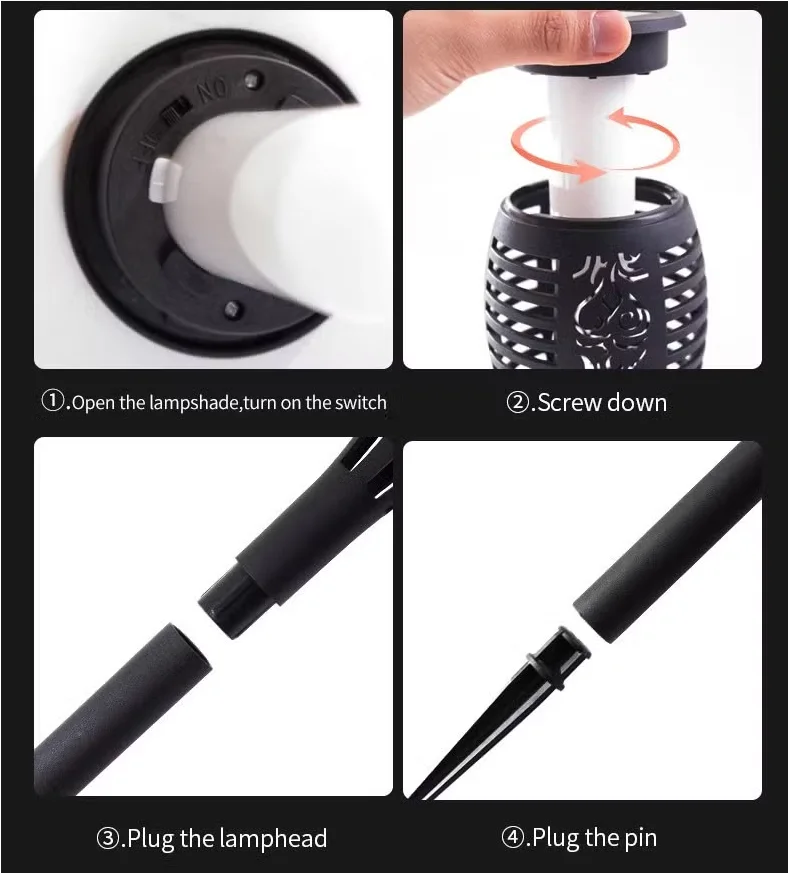 NO

①.Open the lampshade,turn on the switch

②.Screw down

③.Plug the lamphead

④.Plug the pin