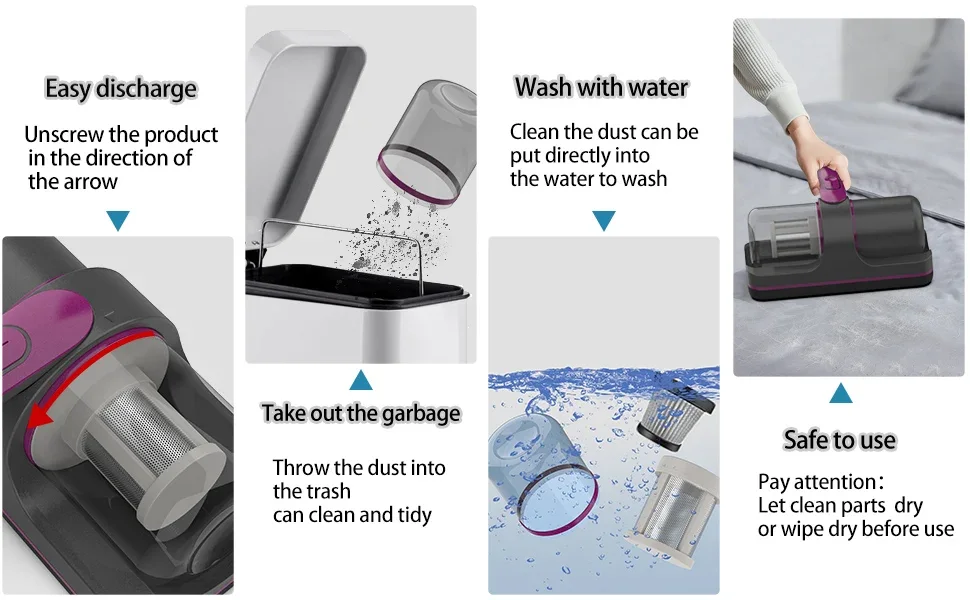 Easy discharge

Unscrew the product in the direction of the arrow

Take out the garbage

Throw the dust into the trash can clean and tidy

Wash with water

Clean the dust can be put directly into the water to wash

Safe to use

Pay attention：
Let clean parts dry or wipe dry before use