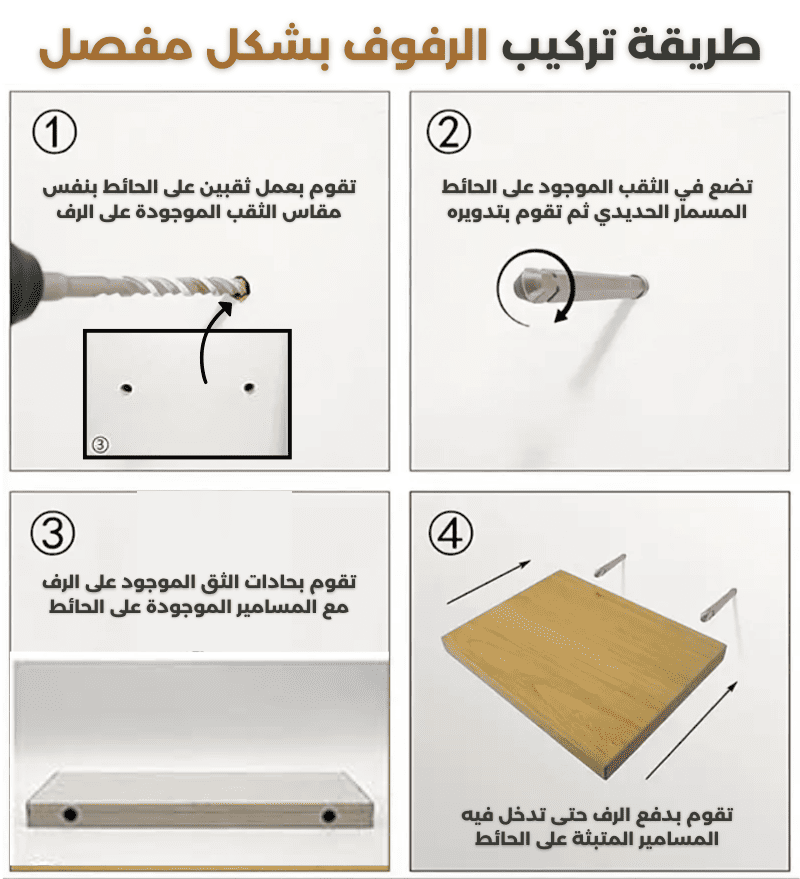 طريقة تركيب الرفوف بشكل مفصل

①
تقوم بعمل ثقبين على الحائط بنفس مقاس الثقب الموجودة على الرف

③

②
تضع في الثقب الموجود على الحائط المسمار الحديدي ثم تقوم بتدويره

③
تقوم بحادات الثق الموجود على الرف مع المسامير الموجودة على الحائط

④
تقوم بدفع الرف حتى تدخل فيه المسامير المتبثة على الحائط