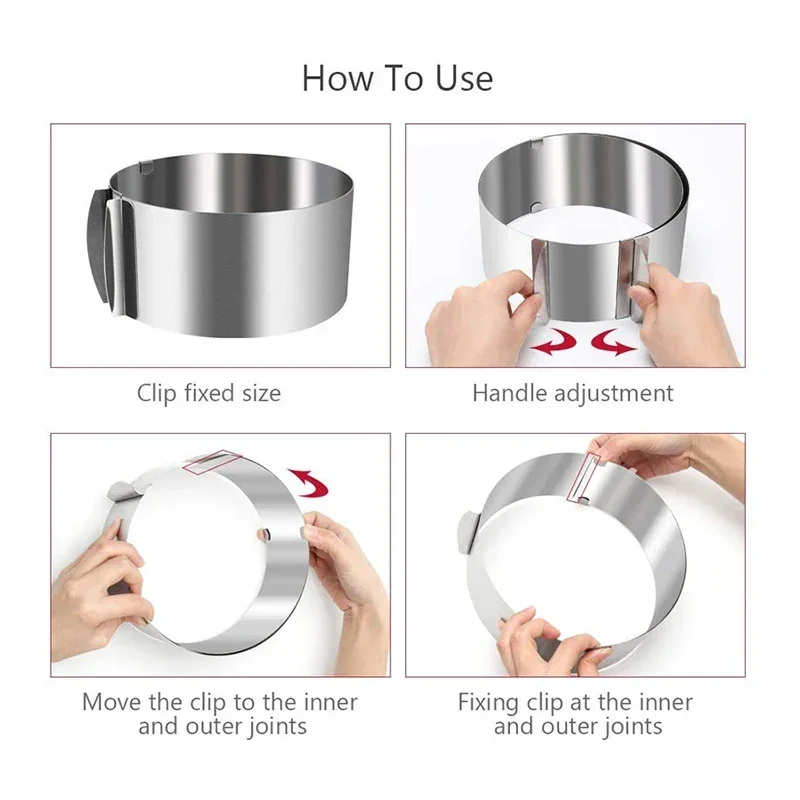 How To Use

Clip fixed size

Handle adjustment

Move the clip to the inner and outer joints

Fixing clip at the inner and outer joints