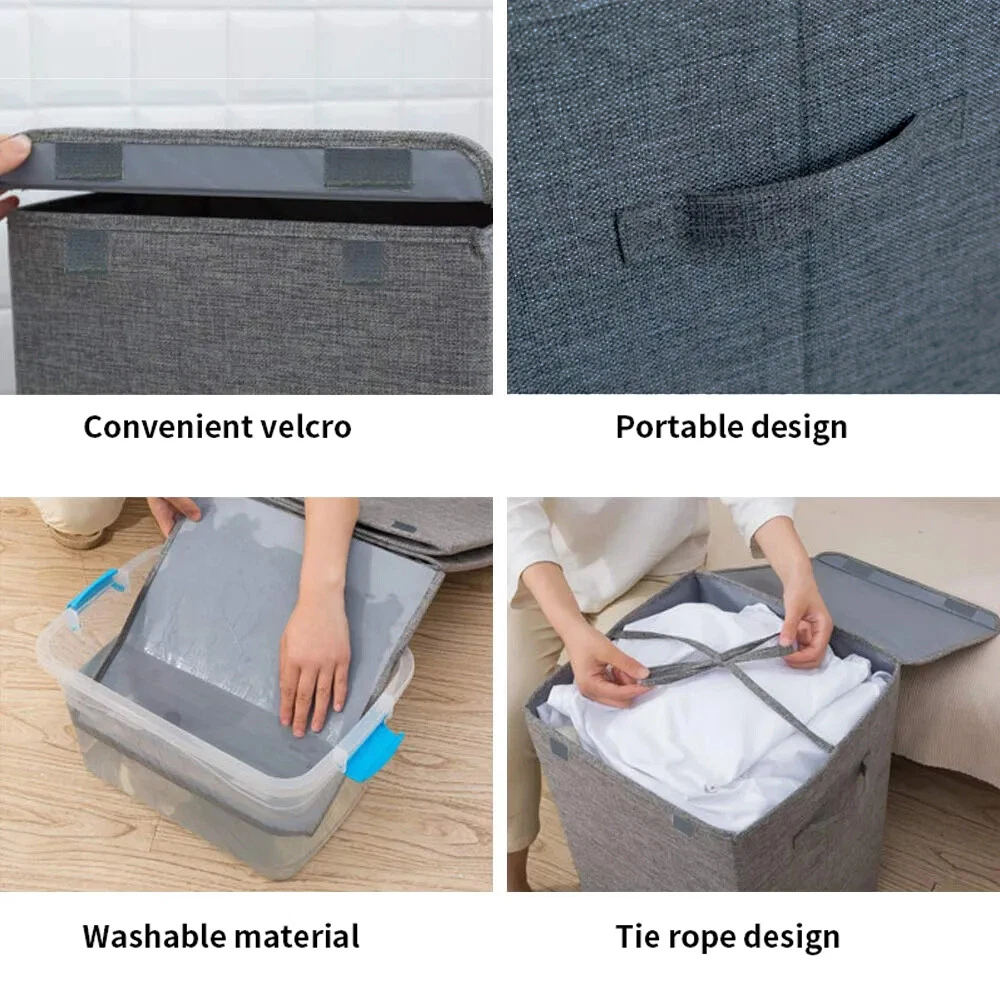 Convenient velcro

Portable design

Washable material

Tie rope design